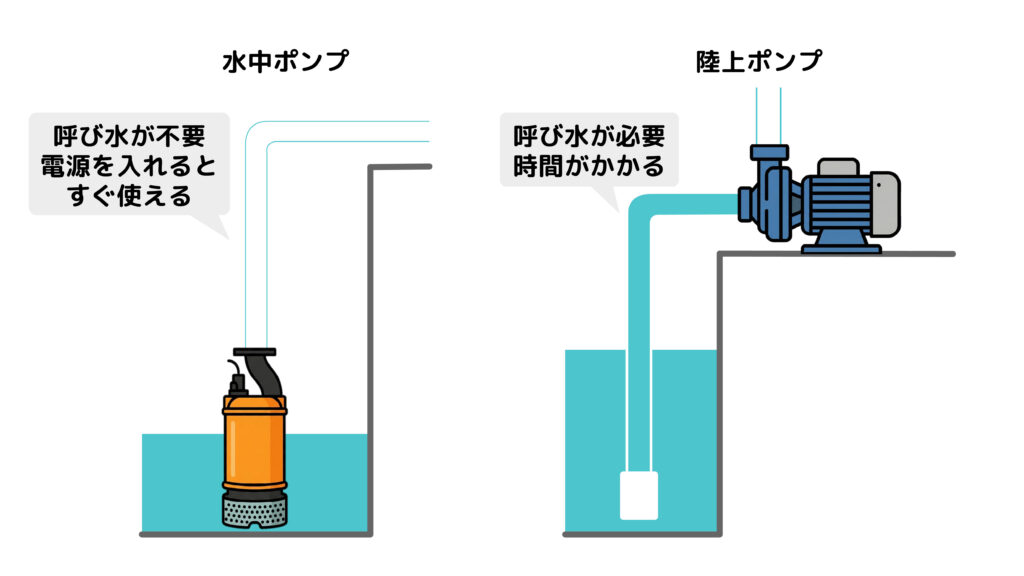 水中ポンプ

呼び水が不要
電源を入れると
すぐ使える

陸上ポンプ

呼び水が必要
時間がかかる