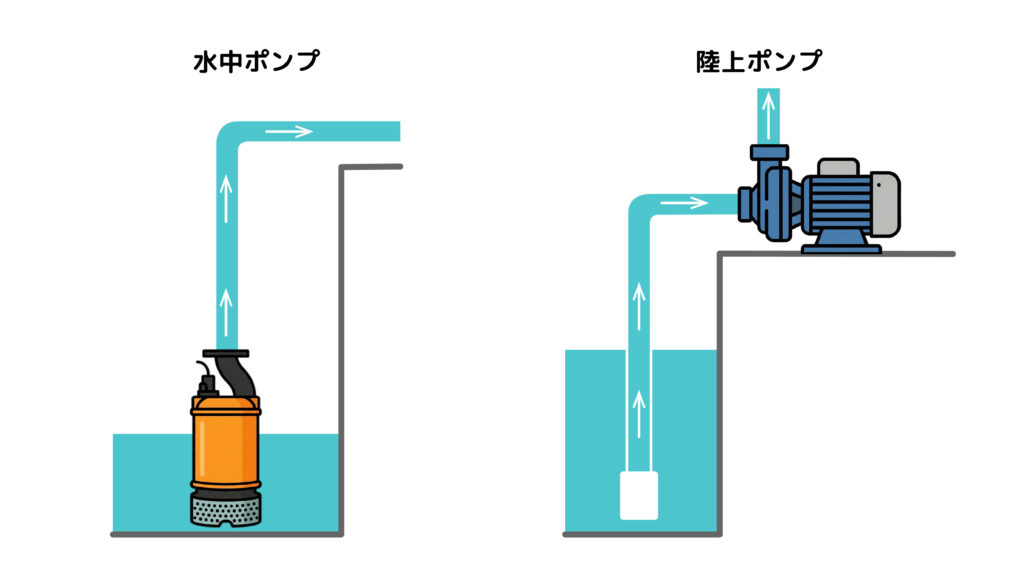 水中ポンプ

陸上ポンプ