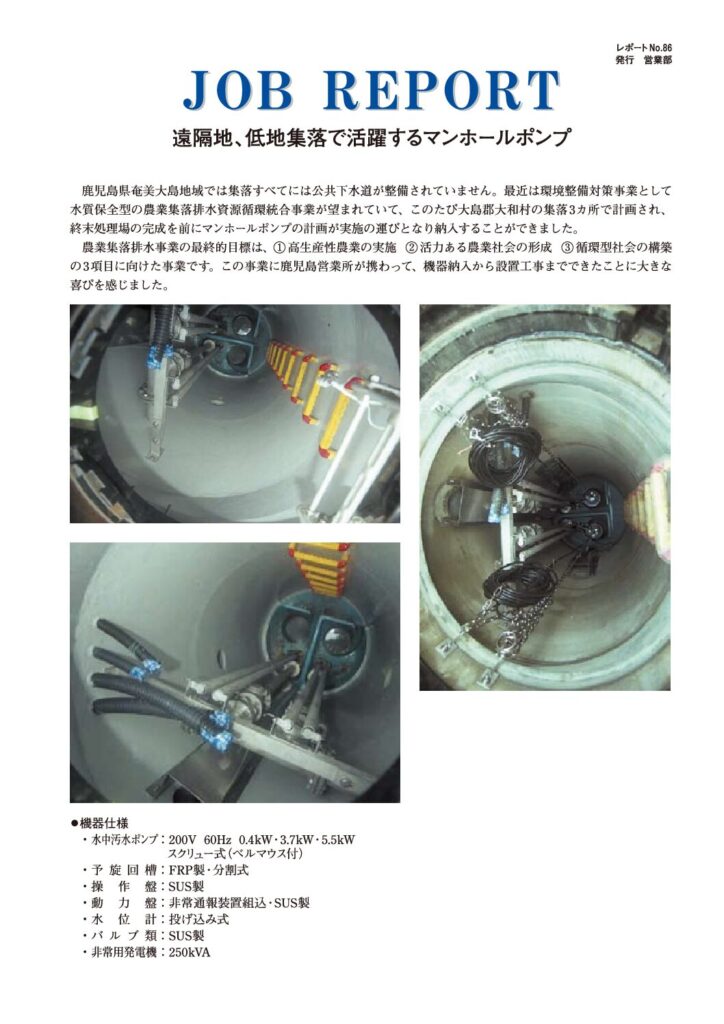 レポートNo.86
発行 営業部

JOB REPORT

遠隔地、低地集落で活躍するマンホールポンプ

鹿児島県奄美大島地域では集落すべてには公共下水道が整備されていません。最近は環境整備対策事業として水質保全型の農業集落排水資源循環統合事業が望まれていて、このたび大島郡大和村の集落3カ所で計画され、終末処理場の完成を前にマンホールポンプの計画が実施の運びとなり納入することができました。

農業集落排水事業の最終的目標は、①高生産性農業の実施 ②活力ある農業社会の形成 ③循環型社会の構築の3項目に向けた事業です。この事業に鹿児島営業所が携わって、機器納入から設置工事までできたことに大きな喜びを感じました。

●機器仕様
・水中汚水ポンプ：200V 60Hz 0.4kW・3.7kW・5.5kW スクリュー式（ベルマウス付）
・予旋回槽：FRP製・分割式
・操作盤：SUS製
・動力盤：非常通報装置組込・SUS製
・水位計：投げ込み式
・バルブ類：SUS製
・非常用発電機：250kVA