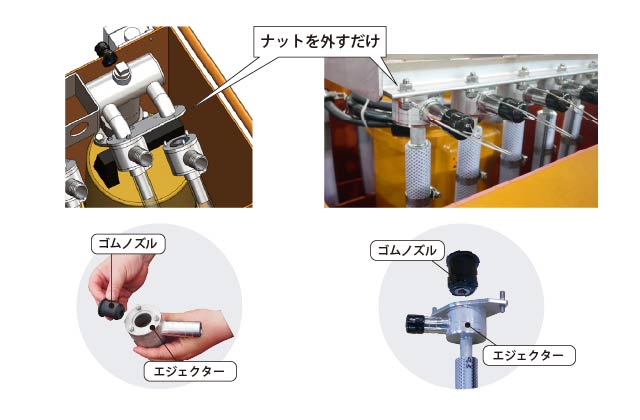 ナットを外すだけ

ゴムノズル

エジェクター

ゴムノズル

エジェクター