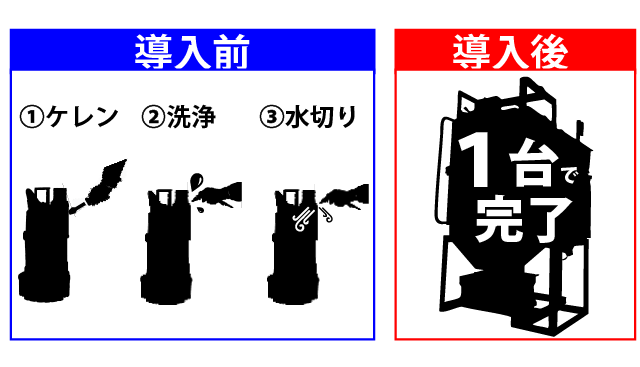 導入前

①ケレン ②洗浄 ③水切り

導入後

1台で完了